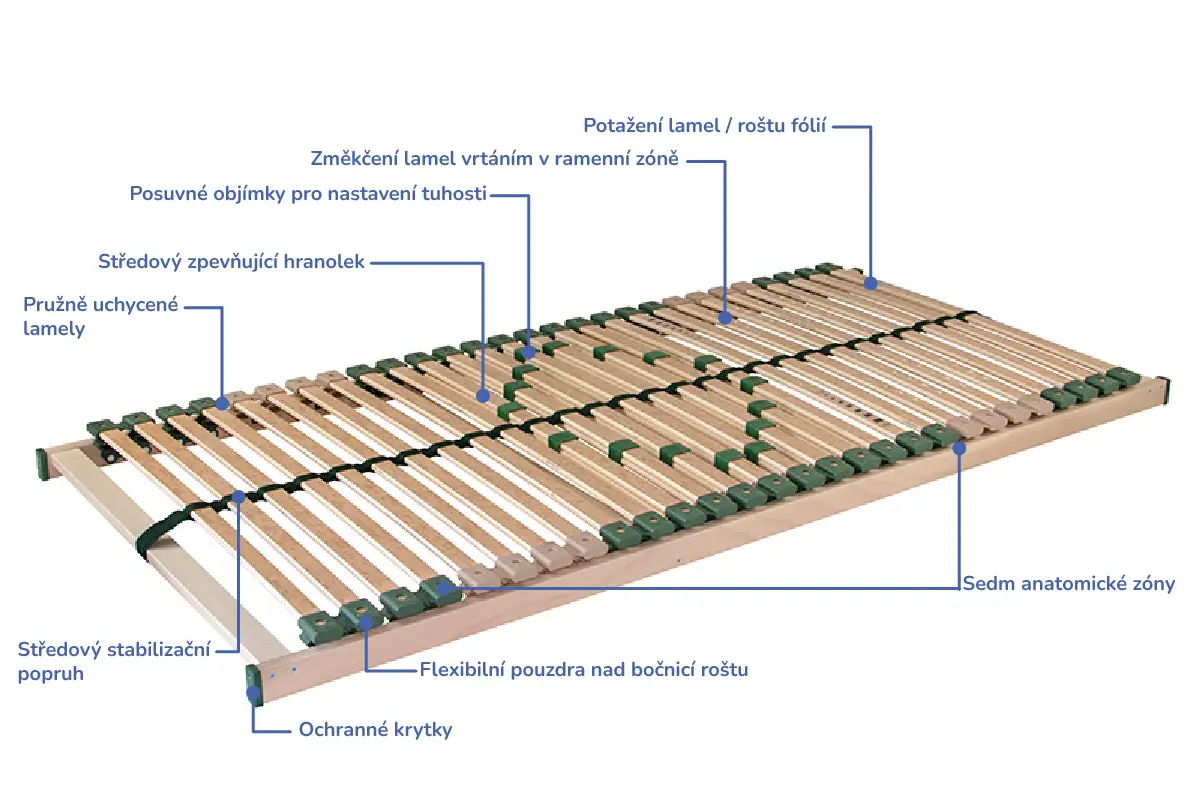 Potažení lamel / roštu fólií

Změkčení lamel vrtáním v ramenní zóně

Posuvné objímky pro nastavení tuhosti

Středový zpevňující hranolek

Pružně uchycené lamely

Sedm anatomické zóny

Středový stabilizační popruh

Flexibilní pouzdra nad bočnicí roštu

Ochranné krytky